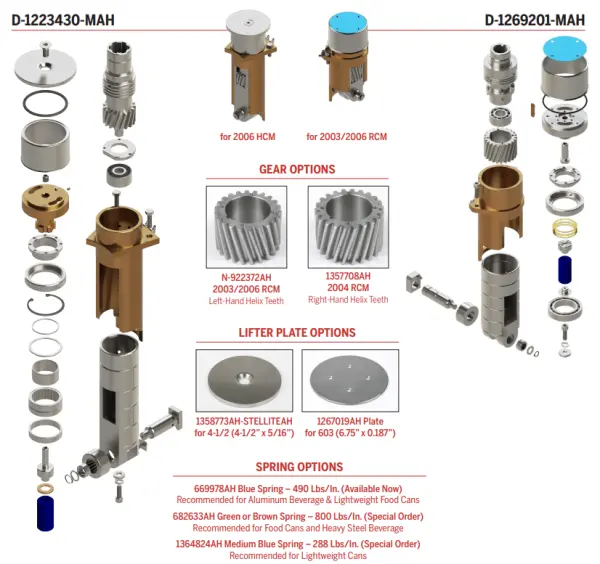 D-1223430-MAH

D-1269201-MAH

for 2006 HCM

for 2003/2006 RCM

GEAR OPTIONS

N-922372AH
2003/2006 RCM
Left-Hand Helix Teeth

1357708AH
2004 RCM
Right-Hand Helix Teeth

LIFTER PLATE OPTIONS

1358773AH-STELLITEAH
for 4-1/2 (4-1/2" x 5/16")

1267019AH Plate
for 603 (6.75" x 0.187")

SPRING OPTIONS

669978AH Blue Spring – 490 Lbs/In. (Available Now)
Recommended for Aluminum Beverage & Lightweight Food Cans

682633AH Green or Brown Spring – 800 Lbs/In. (Special Order)
Recommended for Food Cans and Heavy Steel Beverage

1364824AH Medium Blue Spring – 288 Lbs/In. (Special Order)
Recommended for Lightweight Cans