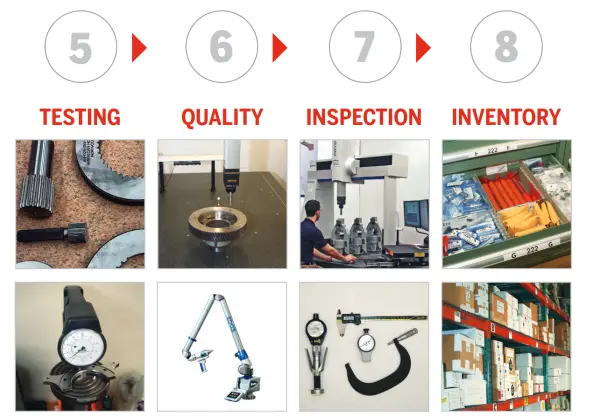 5

6

7

8

TESTING

QUALITY

INSPECTION

INVENTORY

222

G 222 G